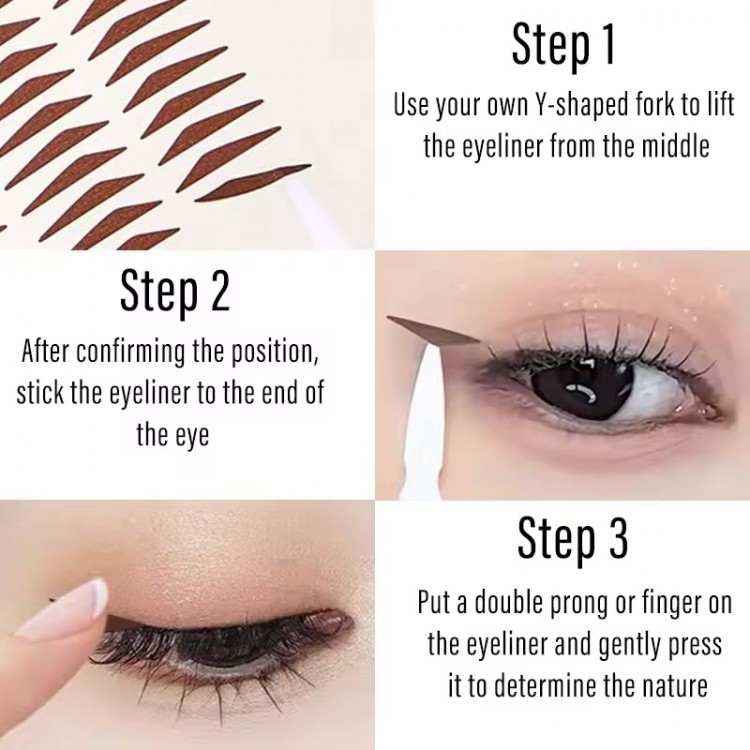 Step 1

Use your own Y-shaped fork to lift the eyeliner from the middle

Step 2

After confirming the position, stick the eyeliner to the end of the eye

Step 3

Put a double prong or finger on the eyeliner and gently press it to determine the nature